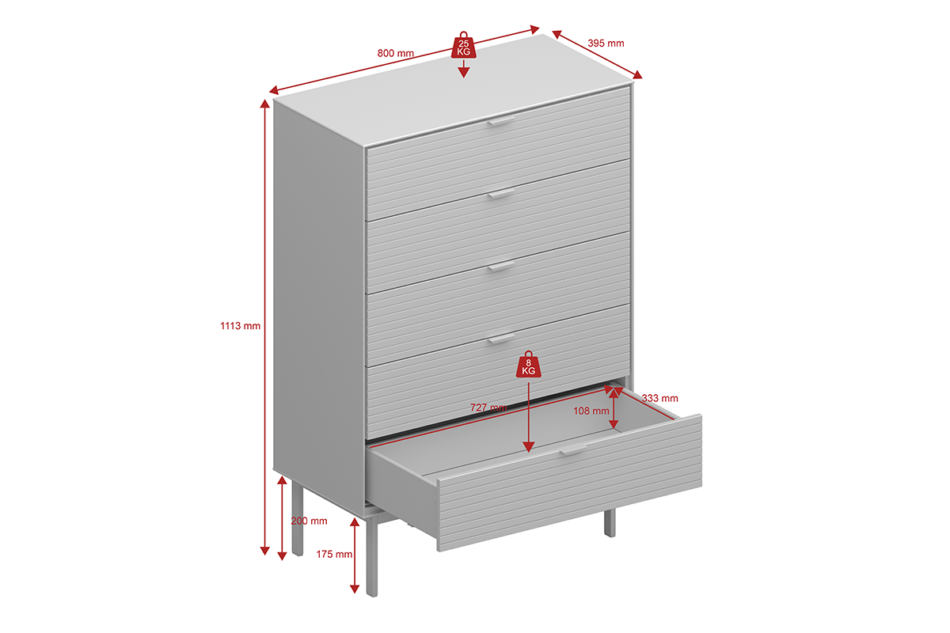 800 mm
25 KG
395 mm
1113 mm
8 KG
727 mm
108 mm
333 mm
200 mm
175 mm