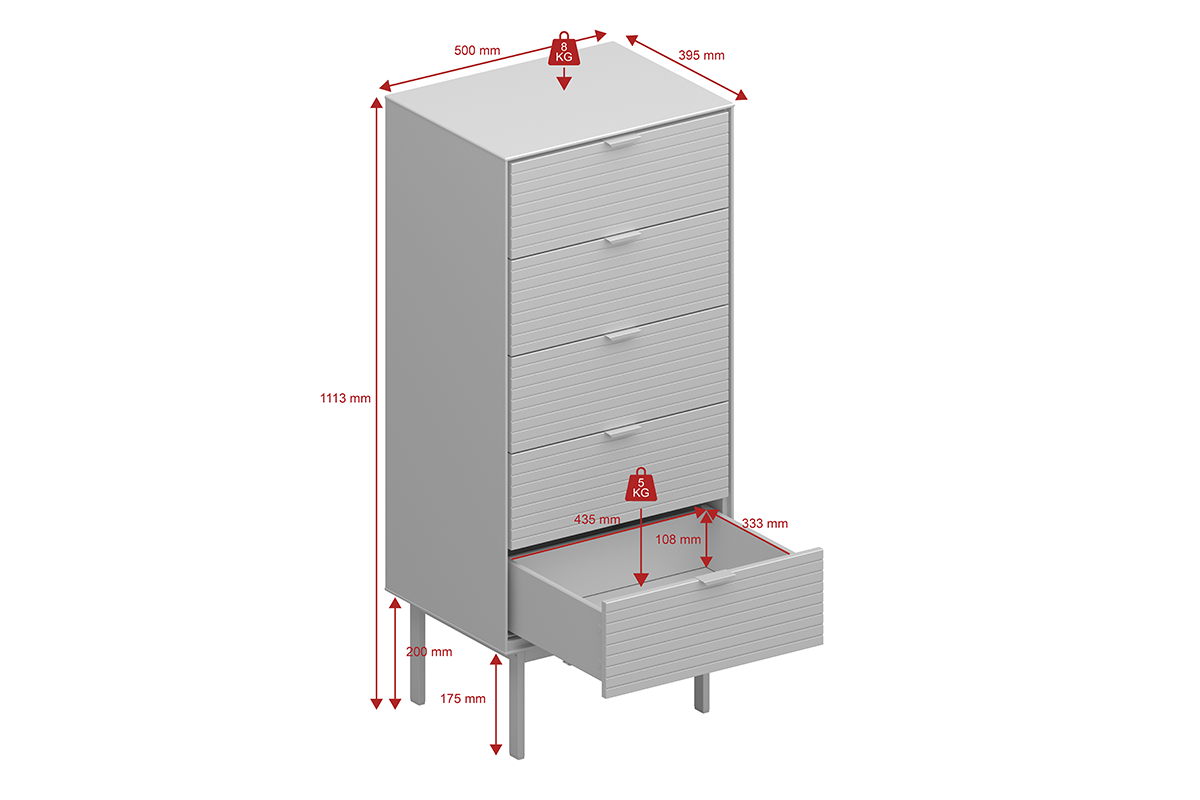 500 mm
8 KG
395 mm
1113 mm
5 KG
435 mm
333 mm
108 mm
200 mm
175 mm