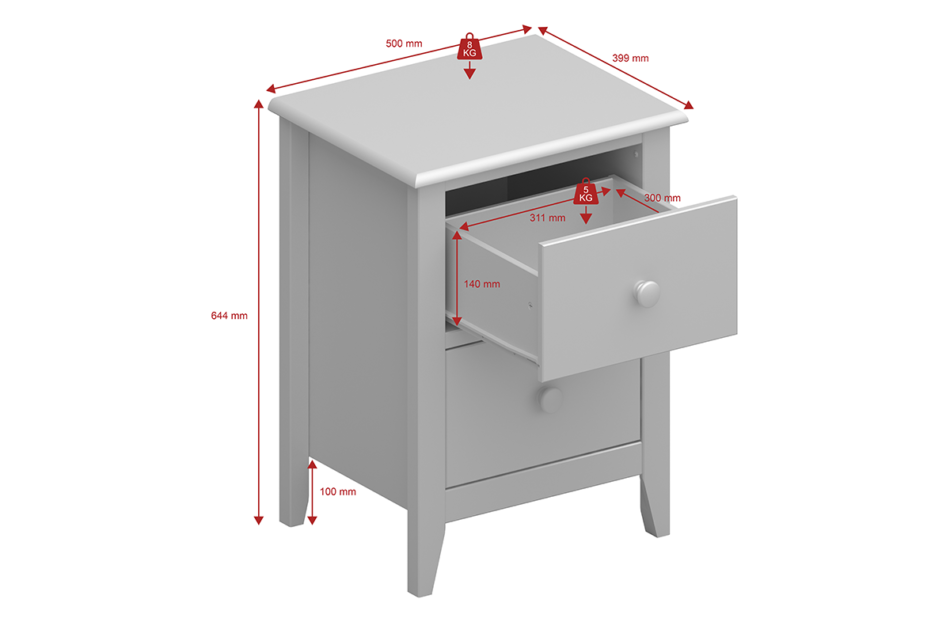 500 mm
8 KG
399 mm
5 KG
300 mm
311 mm
140 mm
644 mm
100 mm