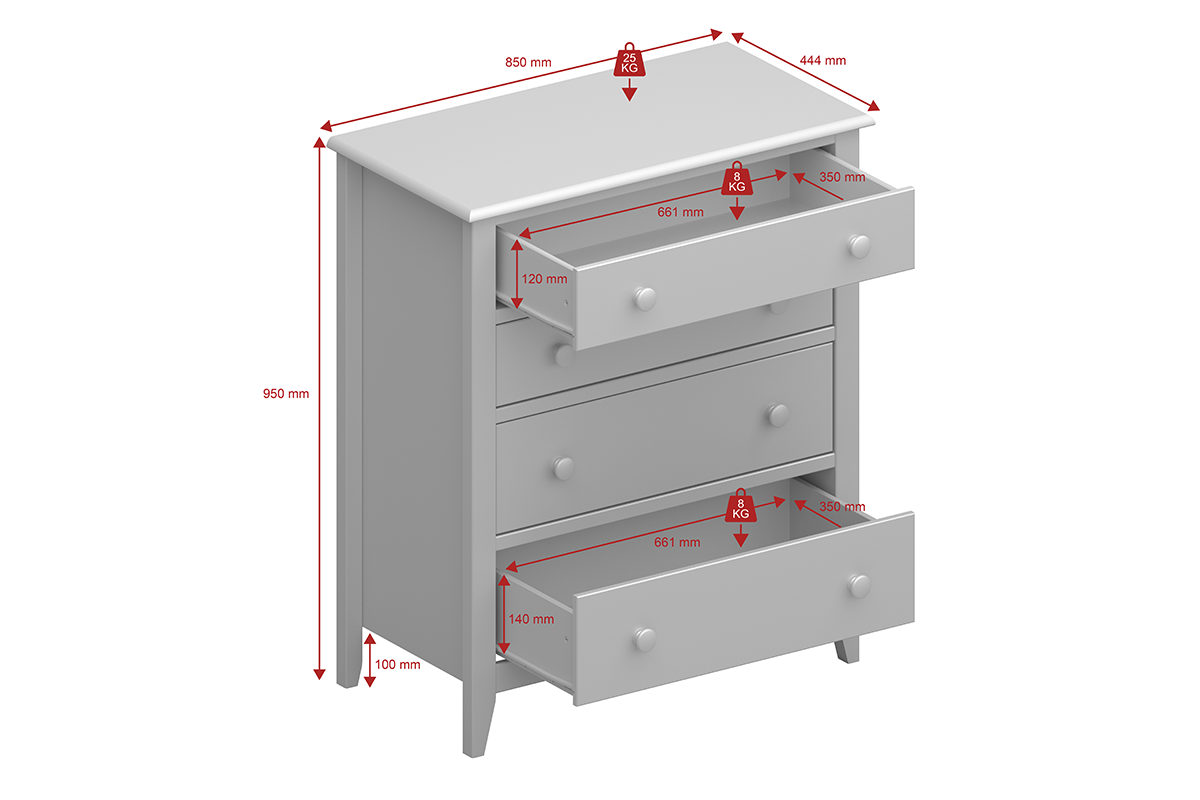 850 mm
25 KG
444 mm
8 KG
350 mm
661 mm
120 mm
950 mm
8 KG
350 mm
661 mm
140 mm
100 mm