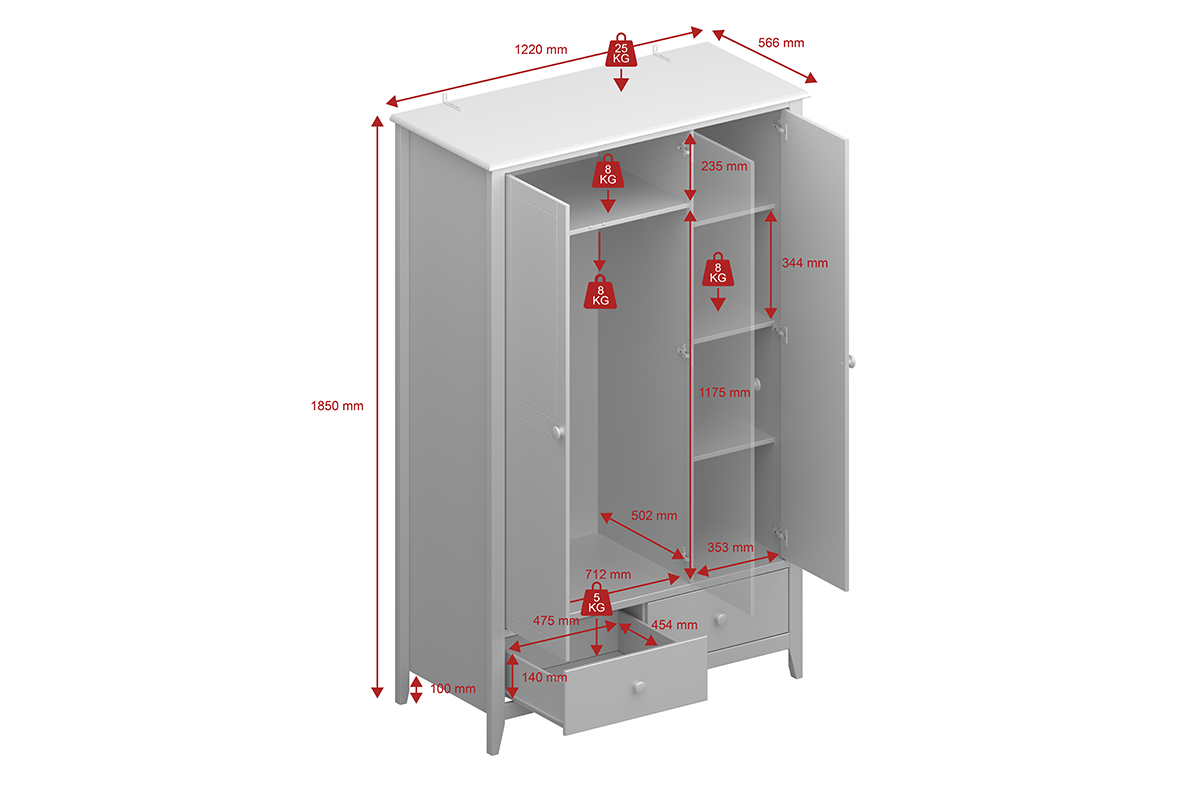 1220 mm
25 KG
566 mm
8 KG
235 mm
8 KG
8 KG
344 mm
1850 mm
1175 mm
502 mm
353 mm
712 mm
5 KG
475 mm
454 mm
140 mm
100 mm