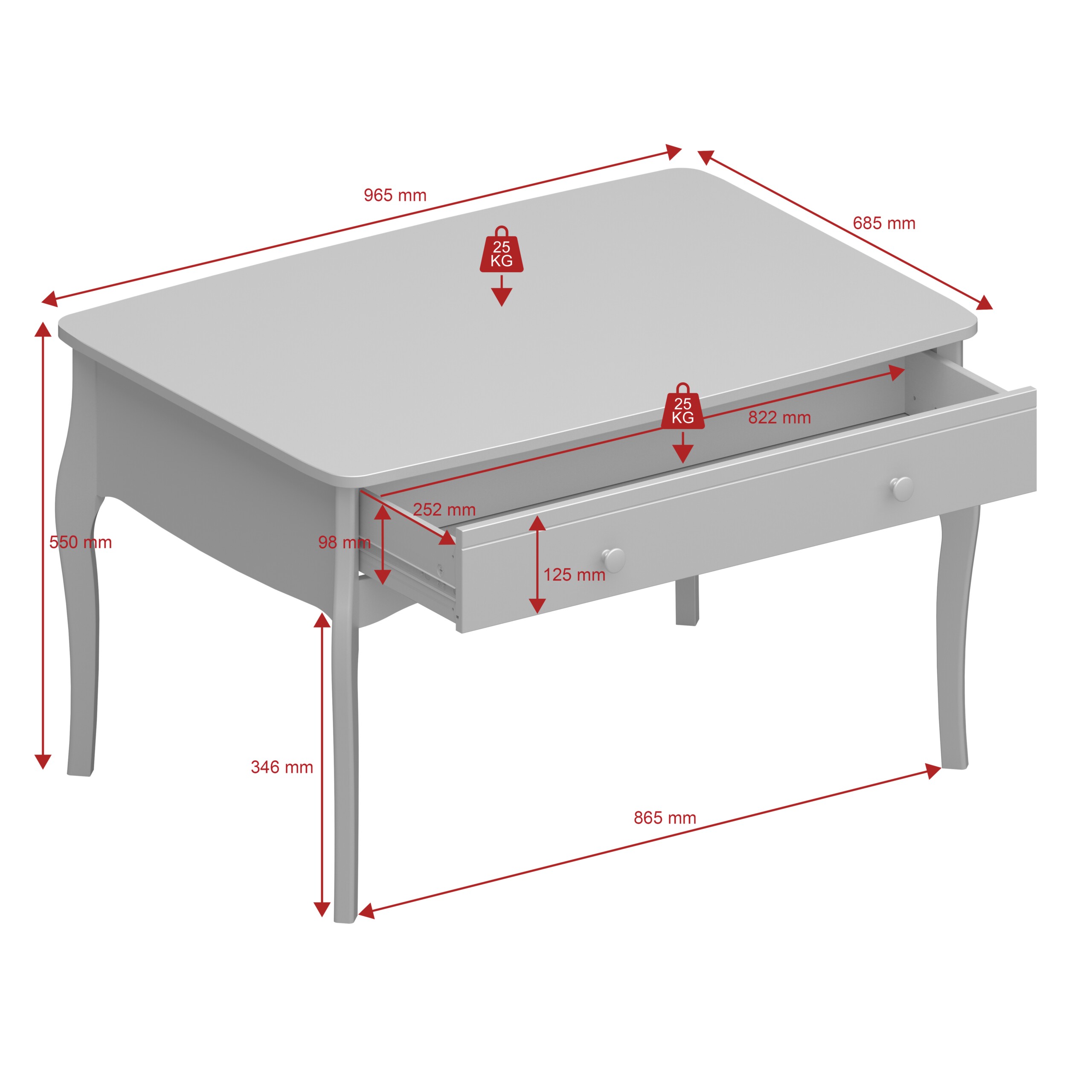 965 mm

685 mm

25 KG

25 KG

822 mm

252 mm

550 mm

98 mm

125 mm

346 mm

865 mm