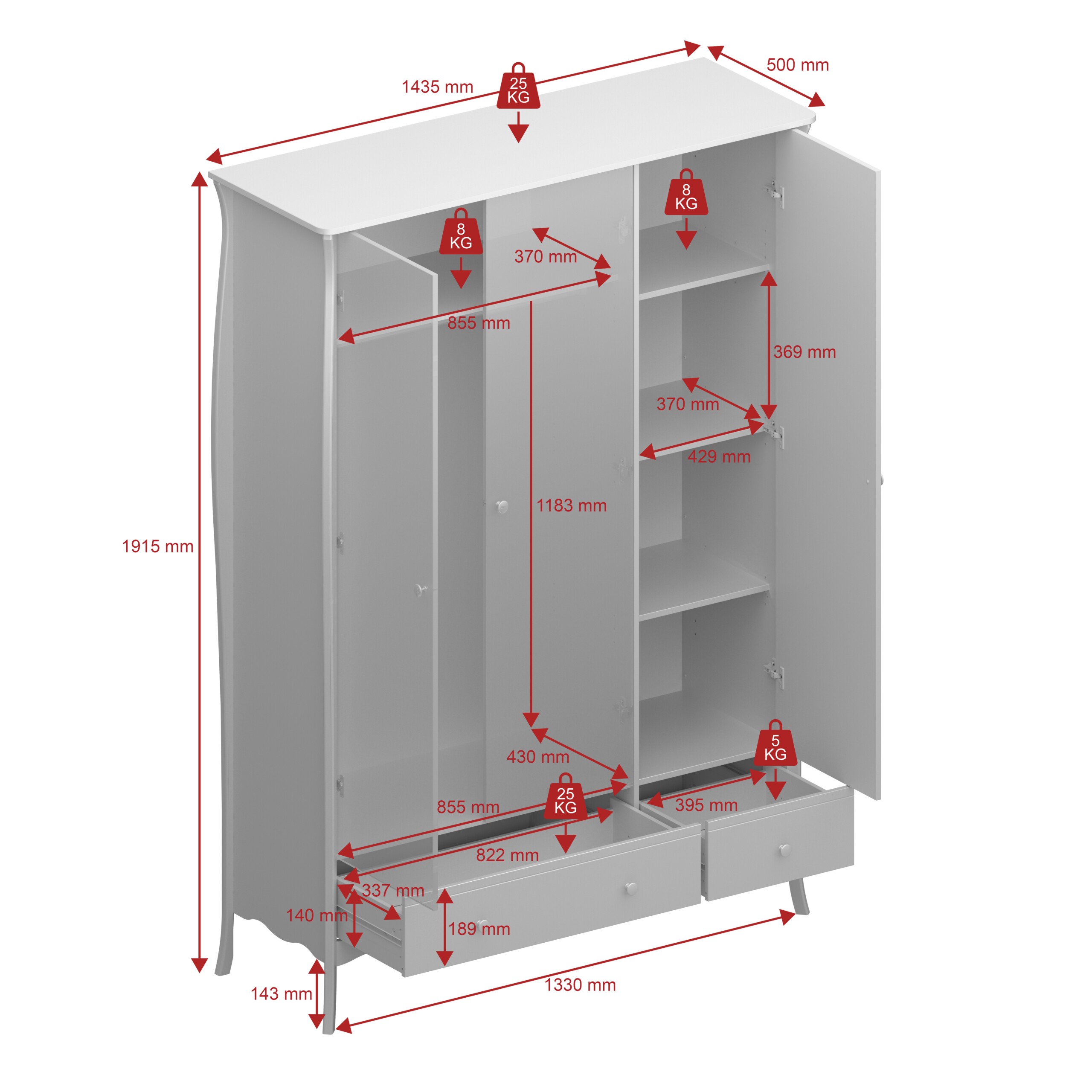 1435 mm

25 KG

500 mm

8 KG

8 KG

370 mm

855 mm

369 mm

370 mm

429 mm

1183 mm

1915 mm

430 mm

5 KG

25 KG

855 mm

395 mm

822 mm

337 mm

140 mm

189 mm

143 mm

1330 mm