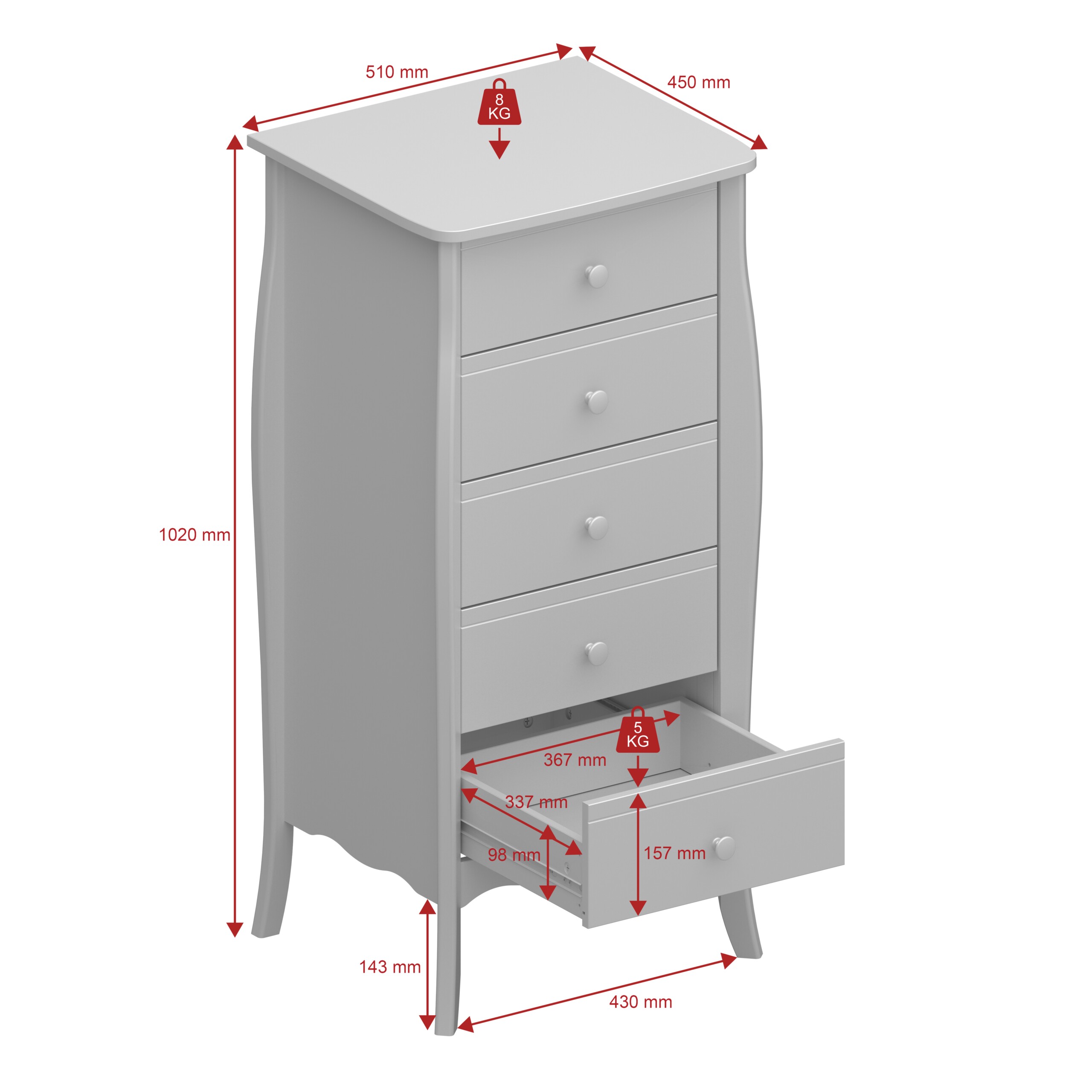 510 mm

450 mm

8 KG

1020 mm

5 KG

367 mm

337 mm

98 mm

157 mm

143 mm

430 mm